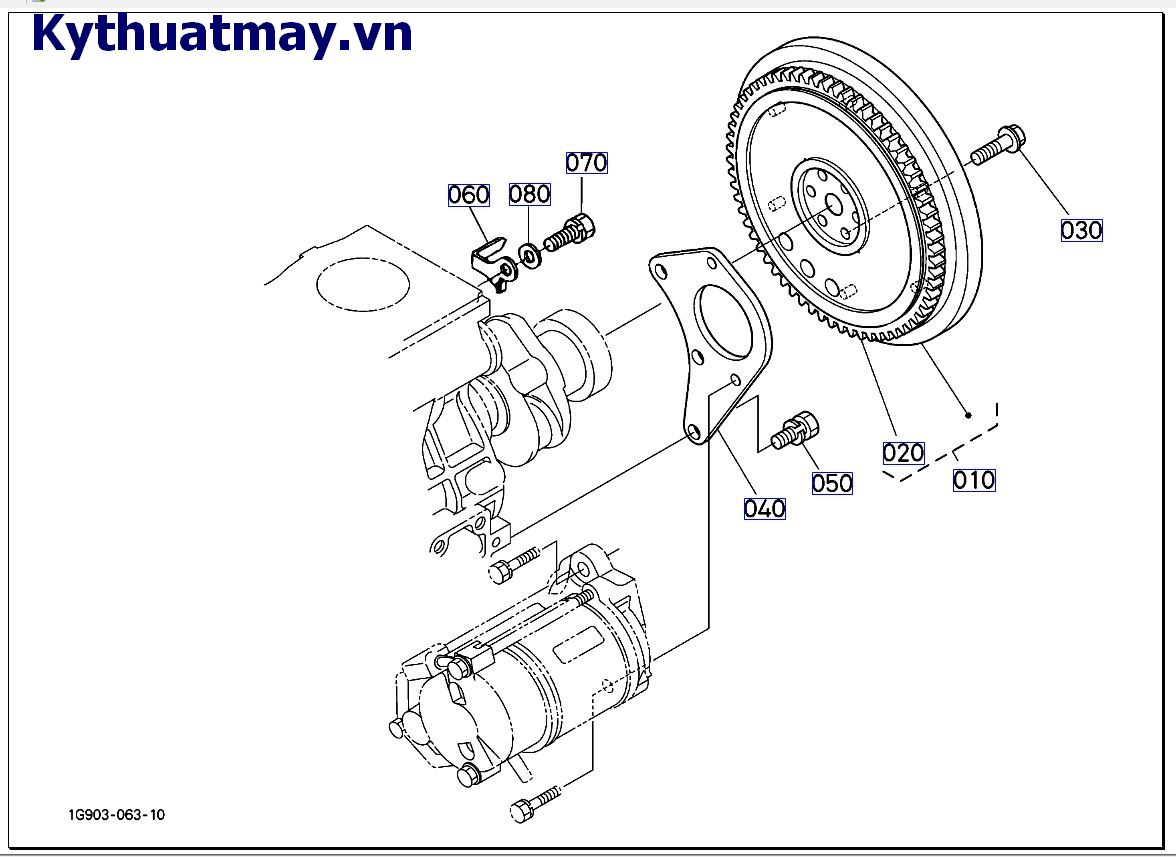 Kythuatmay.vn

070
060
080
030
020
010
050
040

1G903-063-10